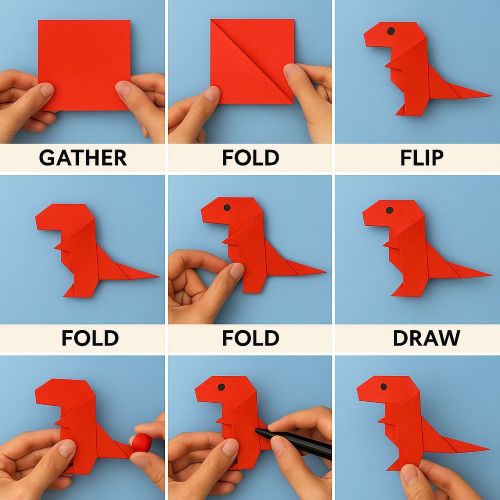 GATHER

FOLD

FLIP

FOLD

FOLD

DRAW